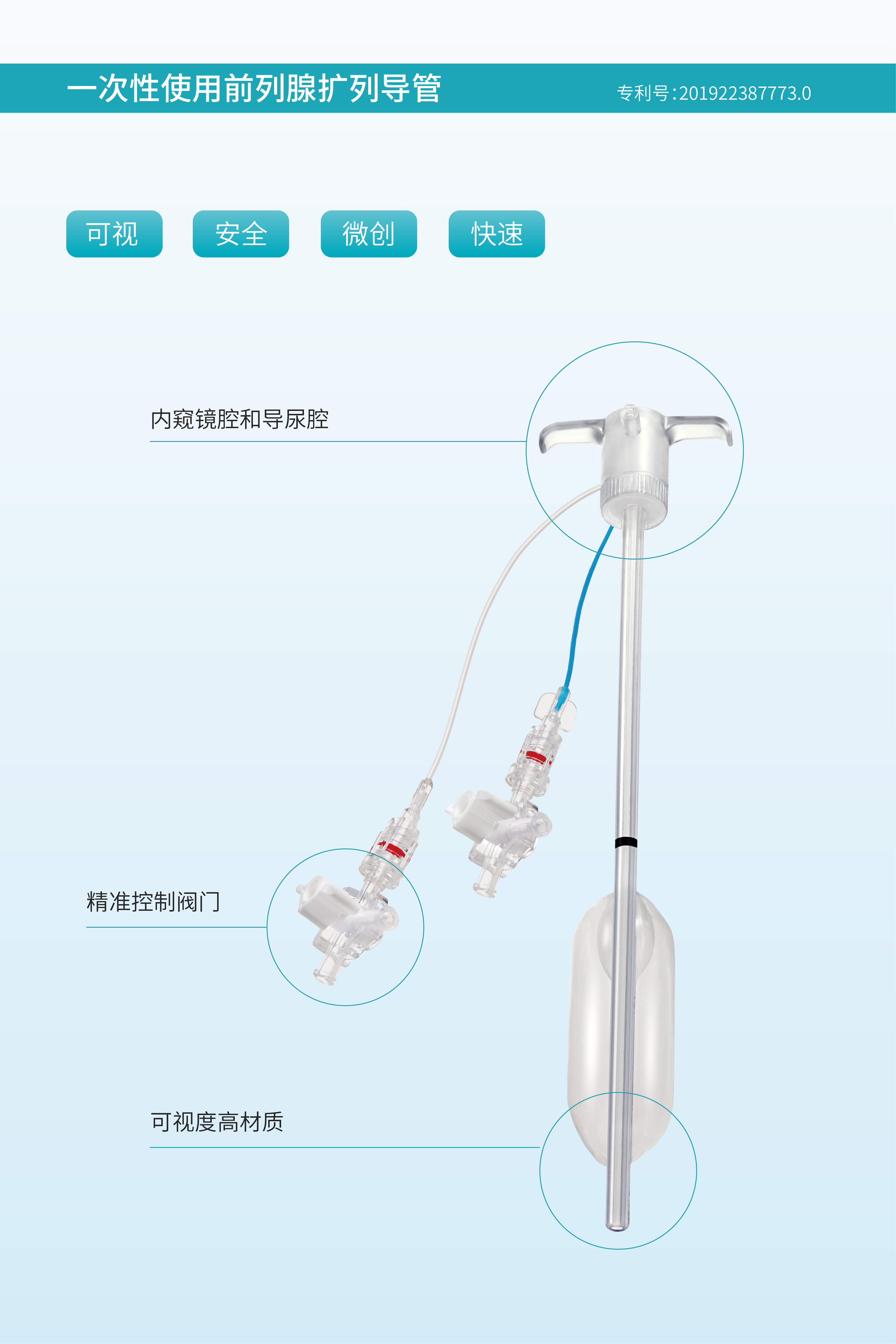 一次性使用前列腺扩列导管

专利号:201922387773.0

可视

安全

微创

快速

内窥镜腔和导尿腔

精准控制阀门

可视度高材质