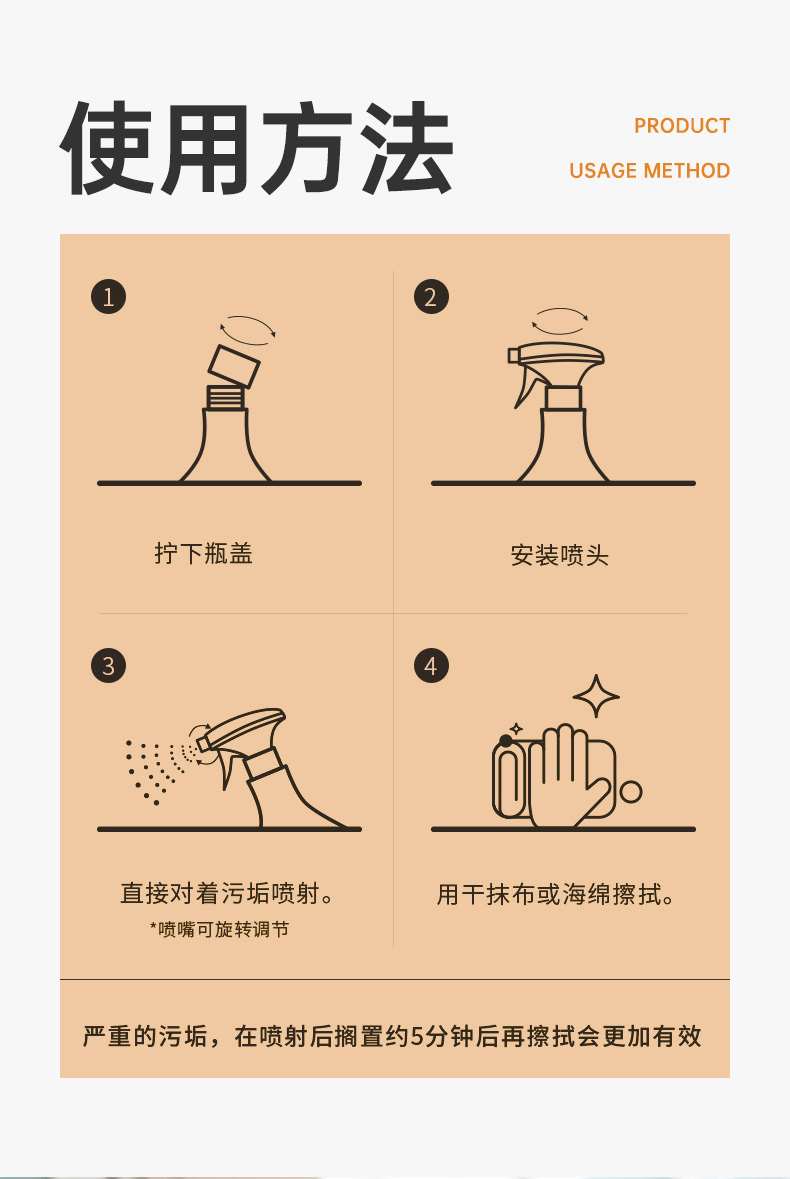 使用方法

PRODUCT
USAGE METHOD

1

拧下瓶盖

2

安装喷头

3

直接对着污垢喷射。

*喷嘴可旋转调节

4

用干抹布或海绵擦拭。

严重的污垢，在喷射后搁置约5分钟后再擦拭会更加有效